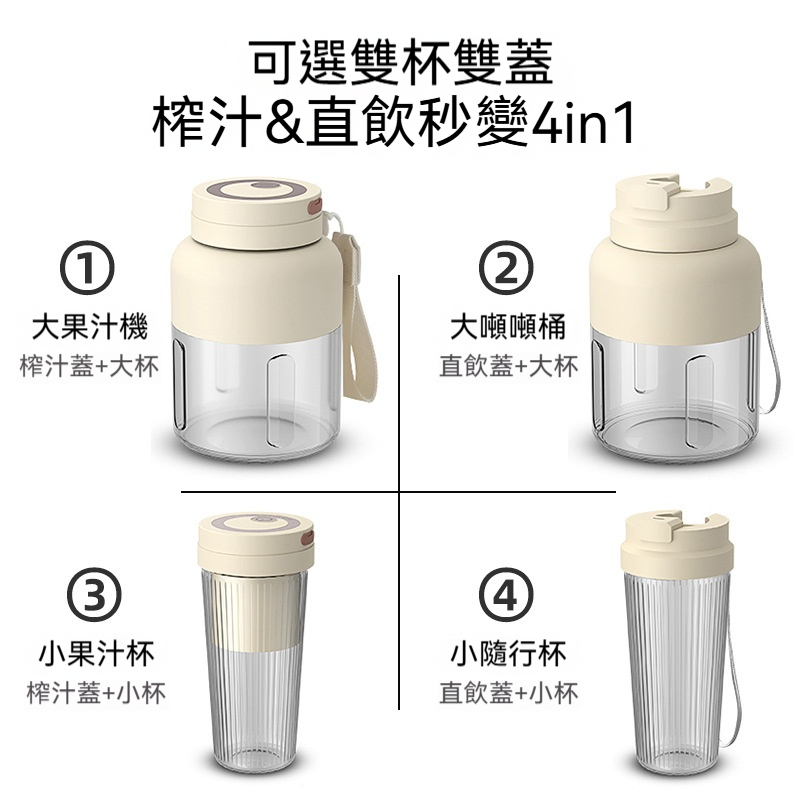 可選雙杯雙蓋
榨汁&直飲秒變4in1

①
大果汁機
榨汁蓋+大杯

②
大噸噸桶
直飲蓋+大杯

③
小果汁杯
榨汁蓋+小杯

④
小隨行杯
直飲蓋+小杯